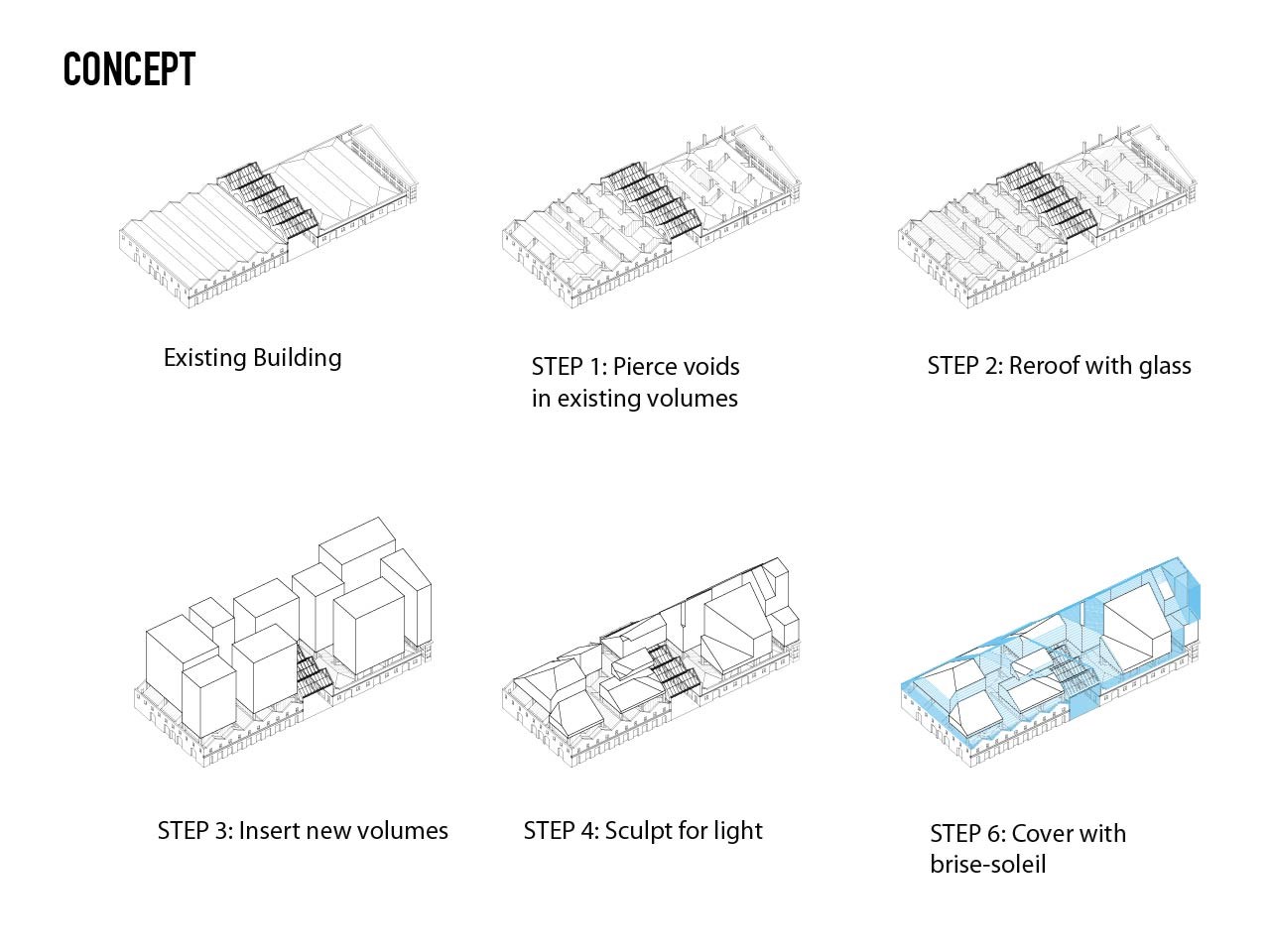 CONCEPT

Existing Building

STEP 1: Pierce voids in existing volumes

STEP 2: Reroof with glass

STEP 3: Insert new volumes

STEP 4: Sculpt for light

STEP 6: Cover with brise-soleil